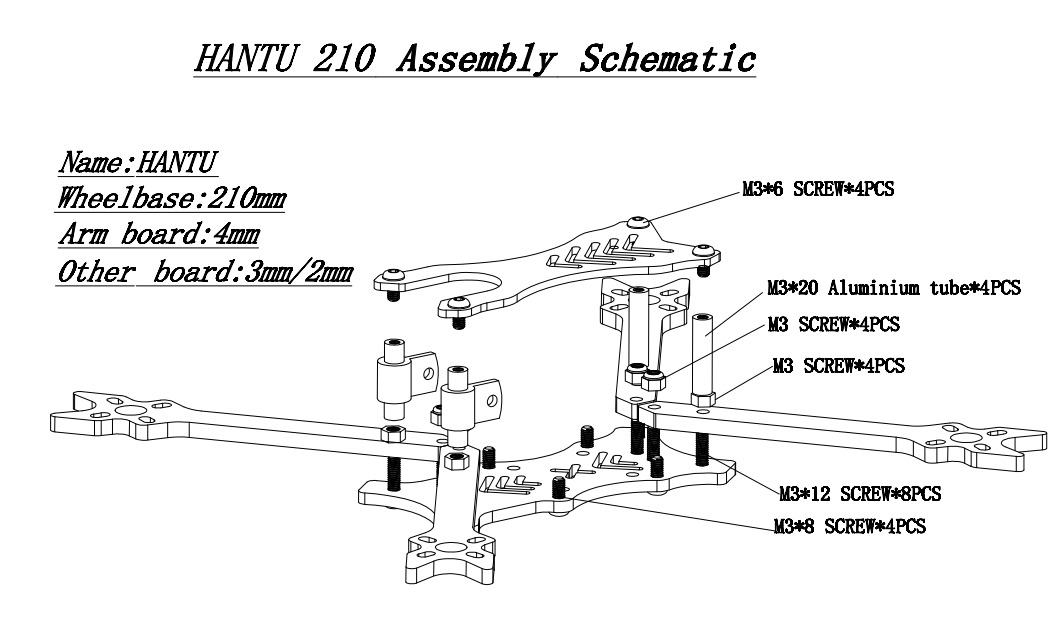 HANTU 210 Assembly Schematic

Name:HANTU
Wheelbase:210mm
Arm board:4mm
Other board:3mm/2mm

M3*6 SCREW*4PCS
M3*20 Aluminium tube*4PCS
M3 SCREW*4PCS
M3 SCREW*4PCS
M3*12 SCREW*8PCS
M3*8 SCREW*4PCS